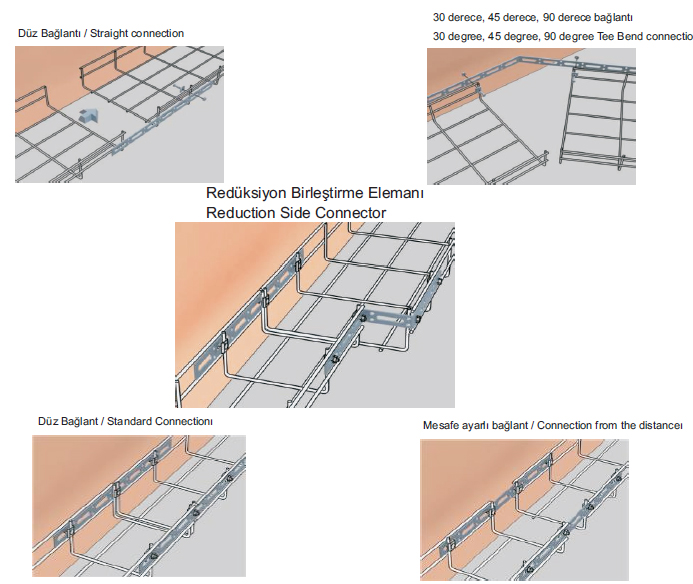 Düz Bağlantı / Straight connection

30 derece, 45 derece, 90 derece bağlantı
30 degree, 45 degree, 90 degree Tee Bend connectio

Redüksiyon Birleştirme Elemanı
Reduction Side Connector

Düz Bağlant / Standard Connectionı

Mesafe ayarlı bağlant / Connection from the distanceı